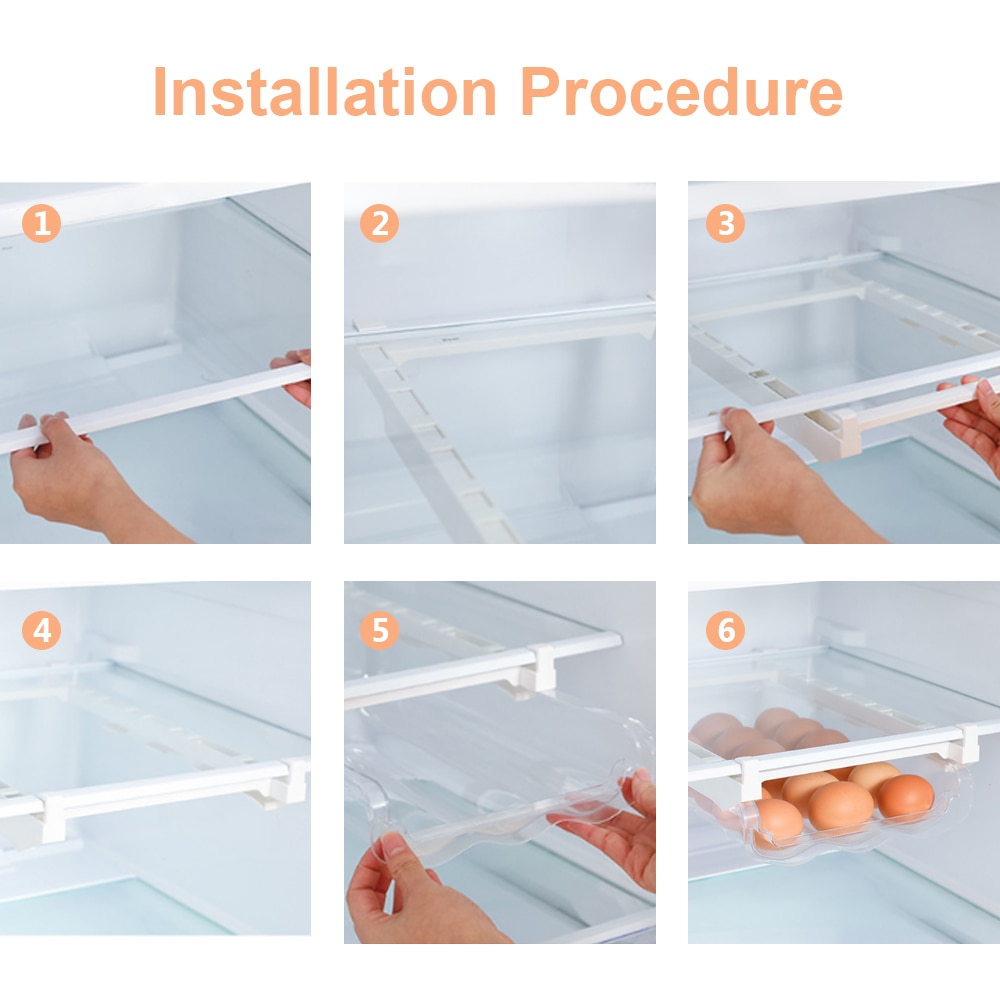 Installation Procedure

1

2

3

4

5

6