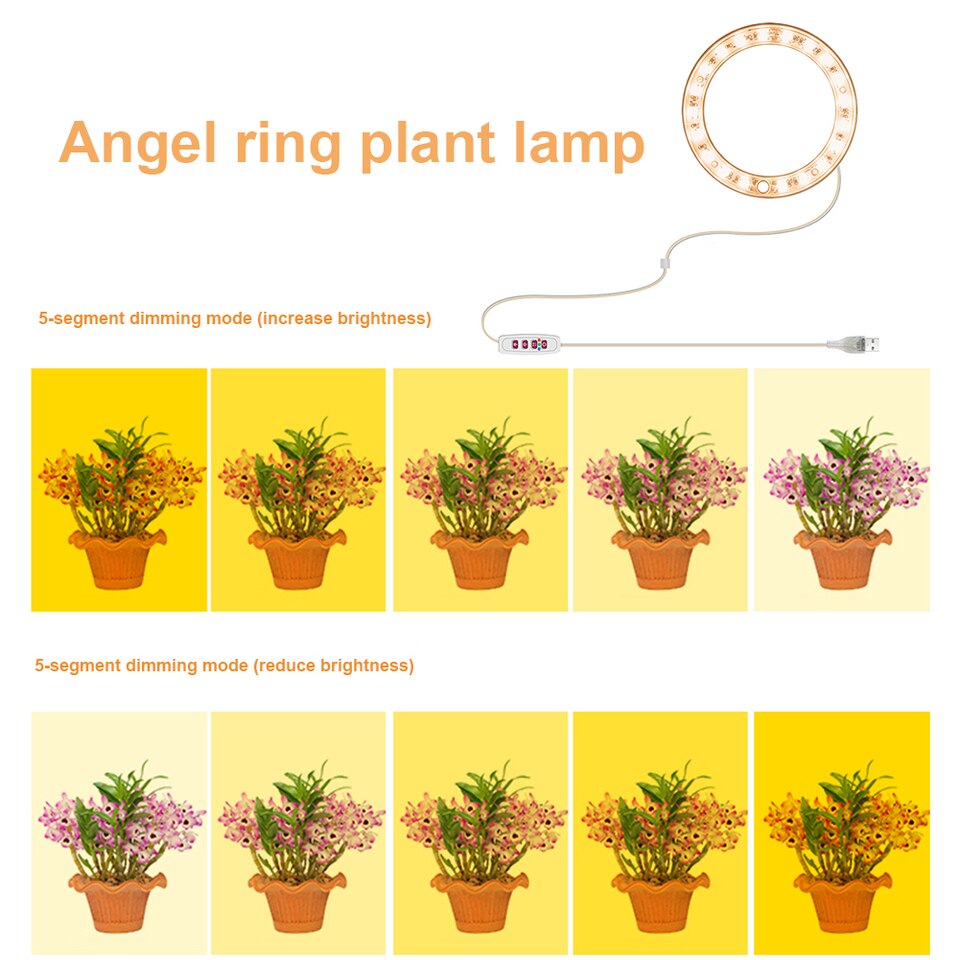 Angel ring plant lamp

5-segment dimming mode (increase brightness)

5-segment dimming mode (reduce brightness)