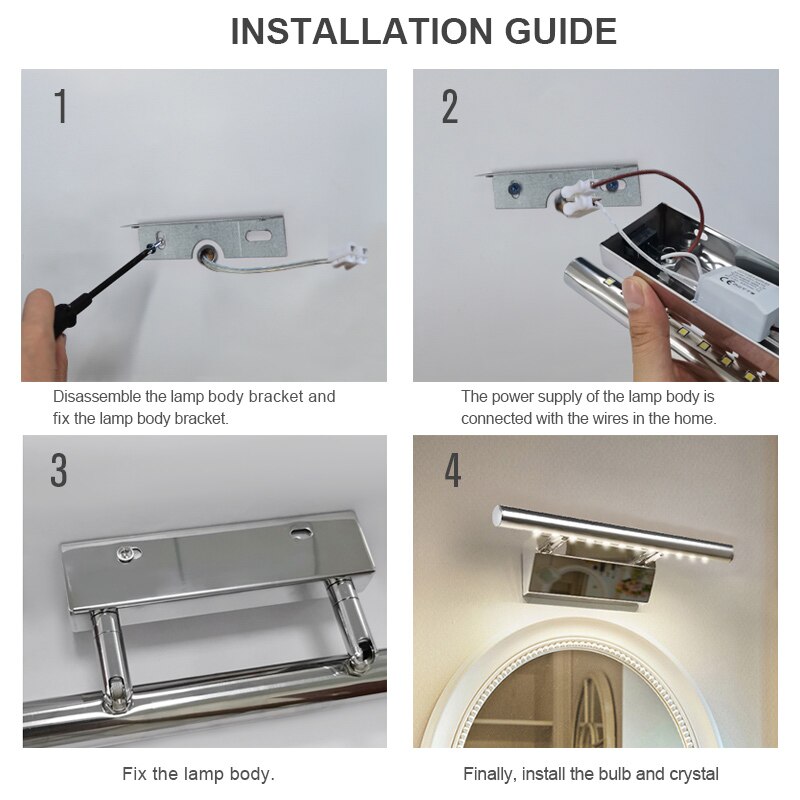 INSTALLATION GUIDE

1

Disassemble the lamp body bracket and fix the lamp body bracket.

2

The power supply of the lamp body is connected with the wires in the home.

3

Fix the lamp body.

4

Finally, install the bulb and crystal