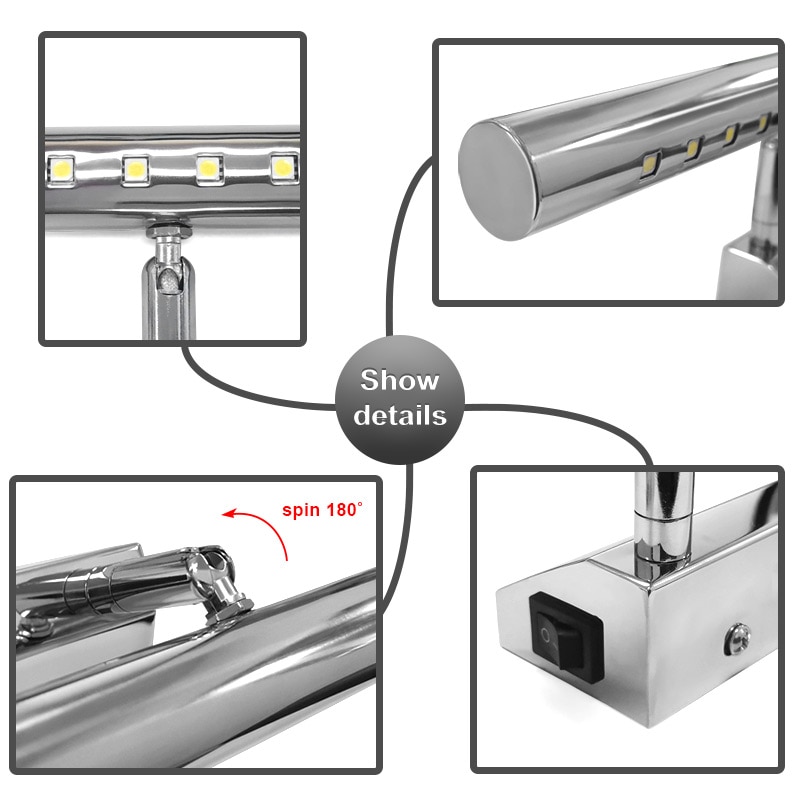 Show details

spin 180°