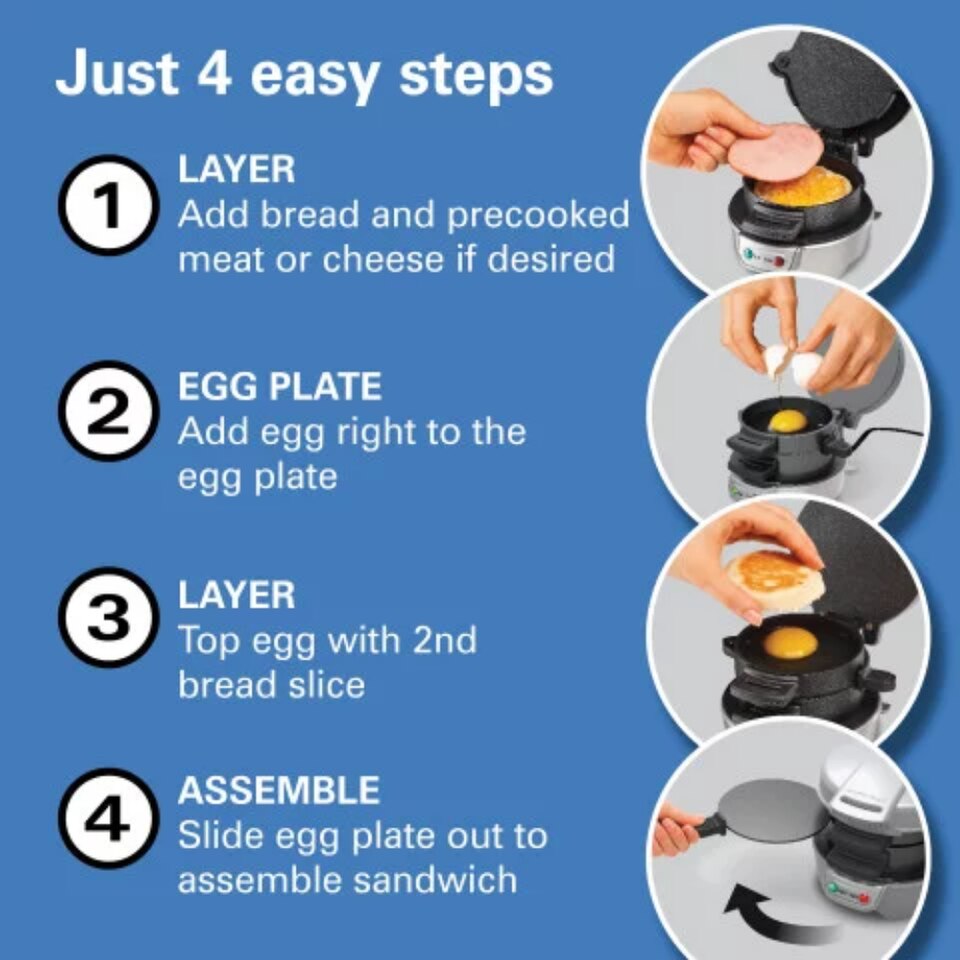 Just 4 easy steps

1
LAYER
Add bread and precooked meat or cheese if desired

2
EGG PLATE
Add egg right to the egg plate

3
LAYER
Top egg with 2nd bread slice

4
ASSEMBLE
Slide egg plate out to assemble sandwich