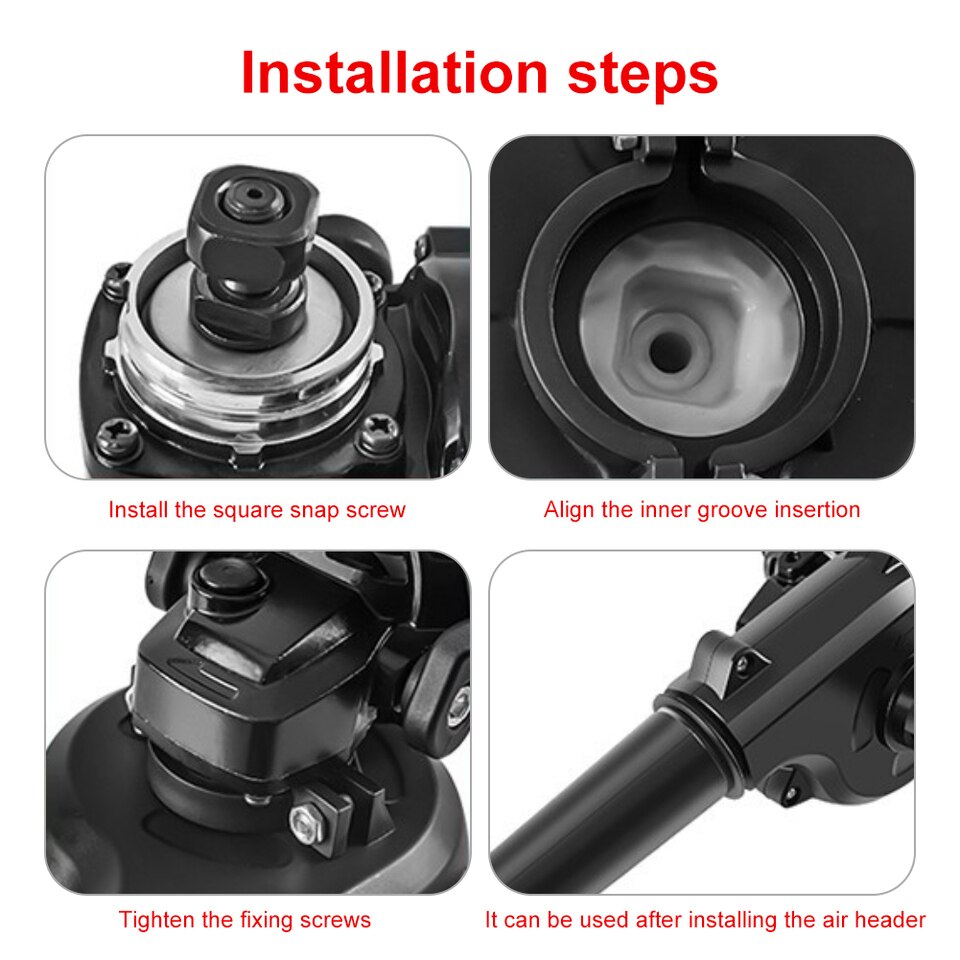 Installation steps

Install the square snap screw

Align the inner groove insertion

Tighten the fixing screws

It can be used after installing the air header