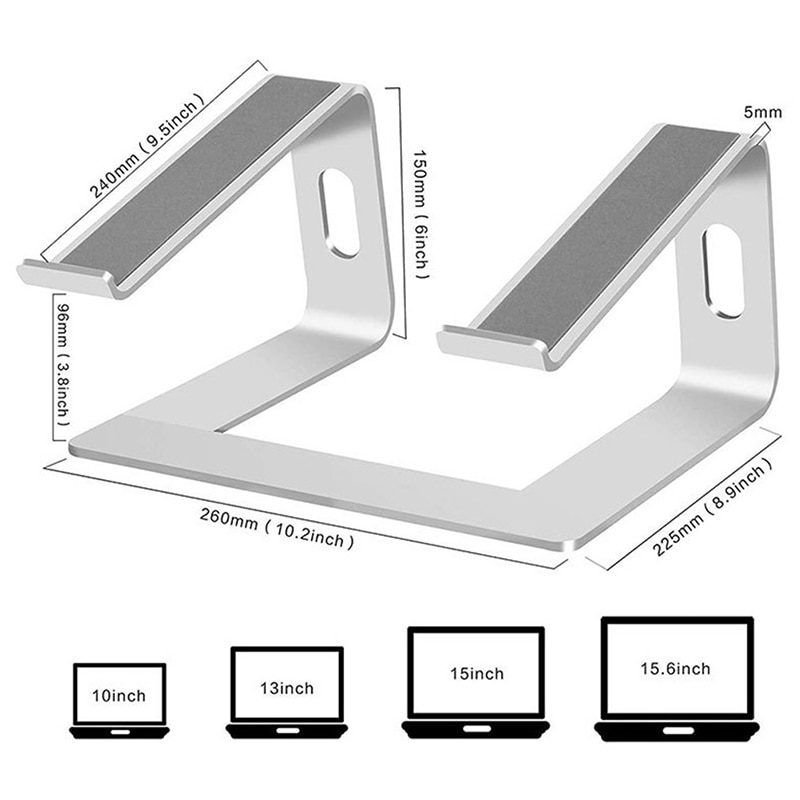 240mm ( 9.5inch )

150mm ( 6inch )

5mm

96mm ( 3.8inch )

260mm ( 10.2inch )

225mm ( 8.9inch )

10inch

13inch

15inch

15.6inch