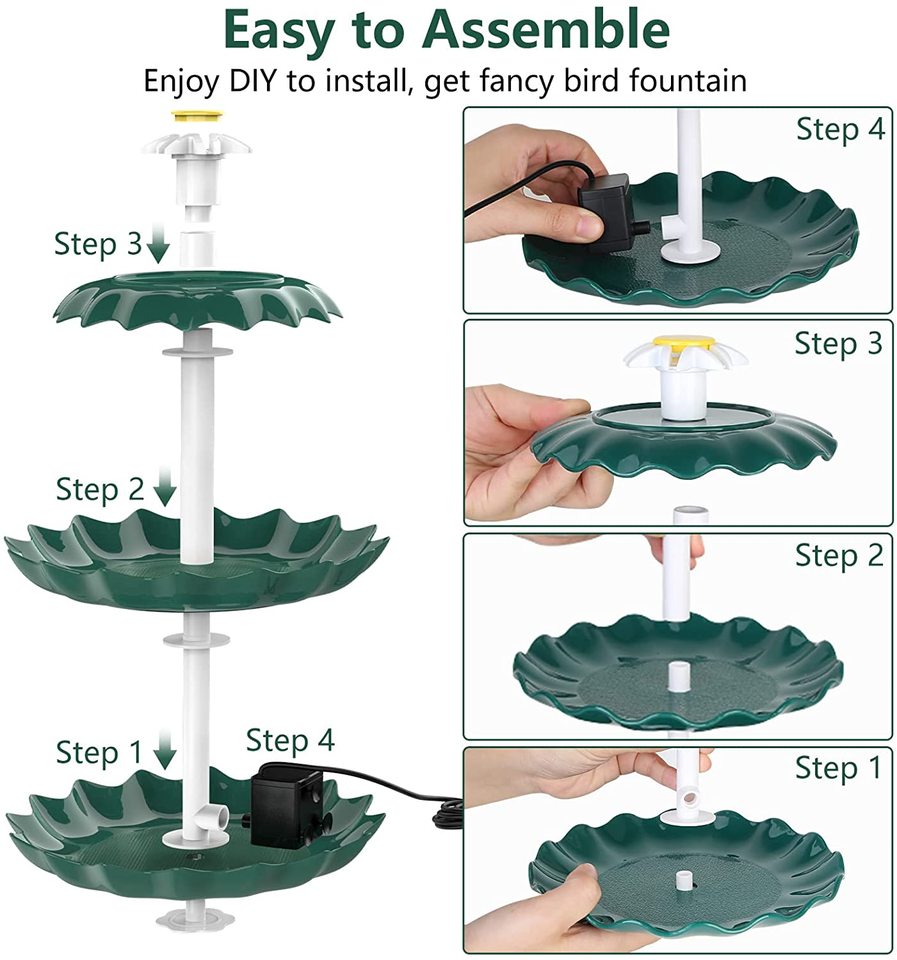 Easy to Assemble

Enjoy DIY to install, get fancy bird fountain

Step 3

Step 2

Step 1

Step 4

Step 4

Step 3

Step 2

Step 1